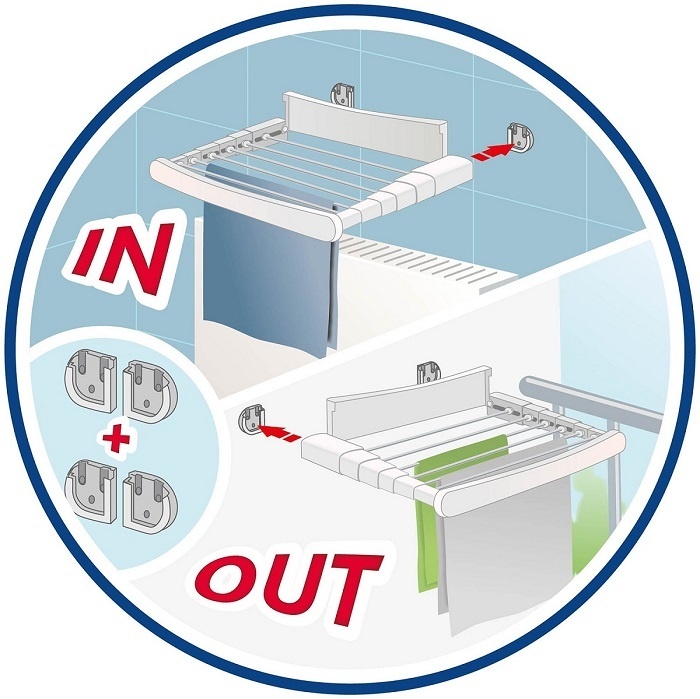 IN

+

OUT